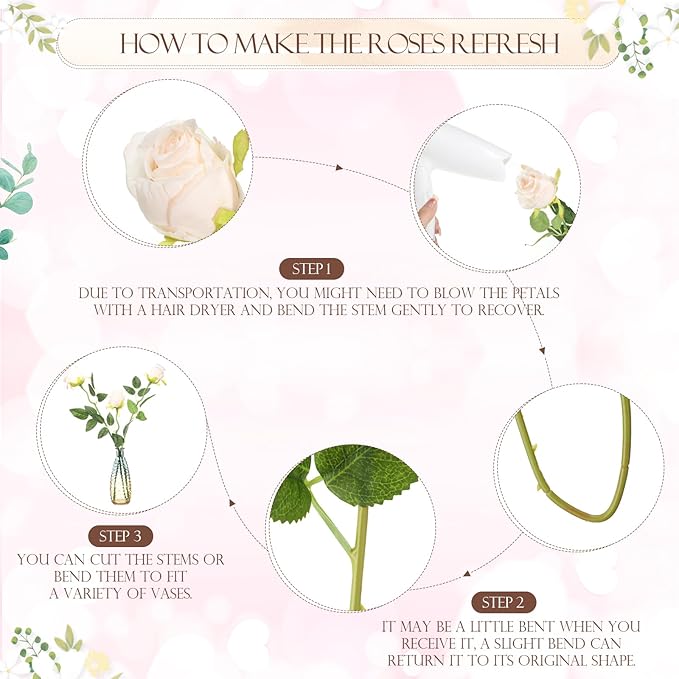 HOW TO MAKE THE ROSES REFRESH

STEP 1

DUE TO TRANSPORTATION, YOU MIGHT NEED TO BLOW THE PETALS WITH A HAIR DRYER AND BEND THE STEM GENTLY TO RECOVER.

STEP 3

YOU CAN CUT THE STEMS OR BEND THEM TO FIT A VARIETY OF VASES.

STEP 2

IT MAY BE A LITTLE BENT WHEN YOU RECEIVE IT, A SLIGHT BEND CAN RETURN IT TO ITS ORIGINAL SHAPE.