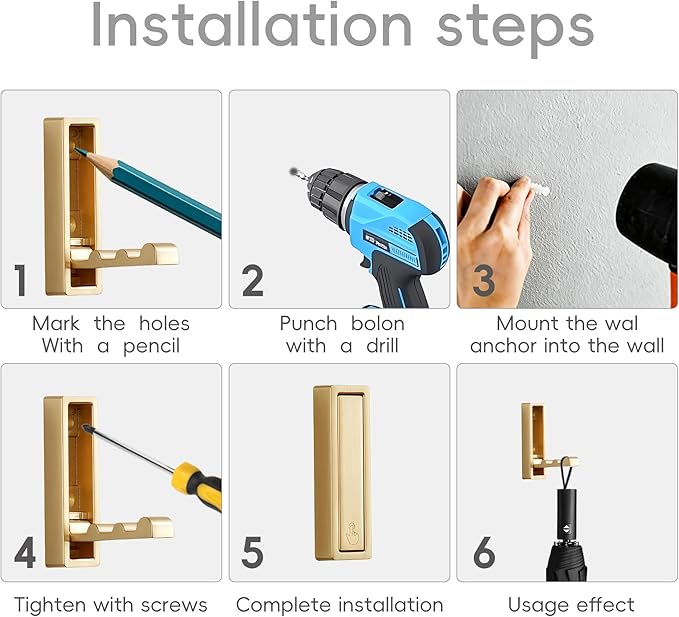 Installation steps

1
Mark the holes With a pencil

2
Punch bolon with a drill

3
Mount the wal anchor into the wall

4
Tighten with screws

5
Complete installation

6
Usage effect