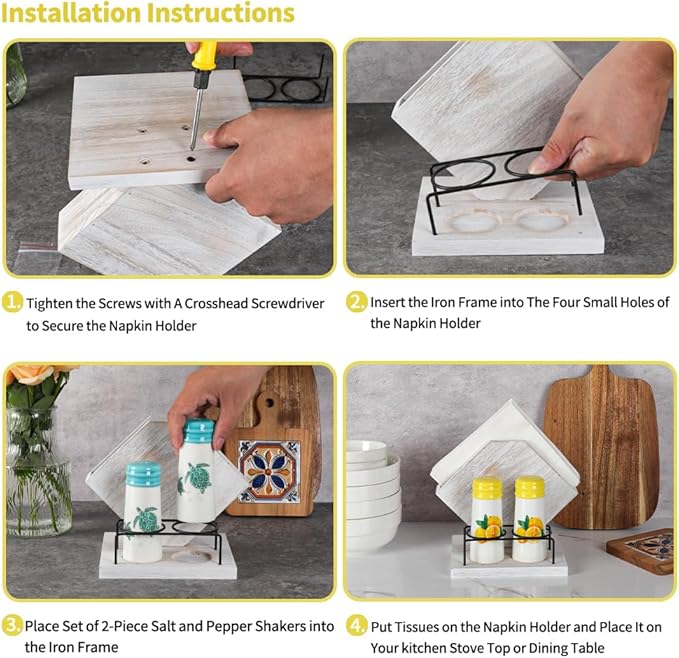 Installation Instructions

1. Tighten the Screws with A Crosshead Screwdriver to Secure the Napkin Holder

2. Insert the Iron Frame into The Four Small Holes of the Napkin Holder

3. Place Set of 2-Piece Salt and Pepper Shakers into the Iron Frame

4. Put Tissues on the Napkin Holder and Place It on Your kitchen Stove Top or Dining Table