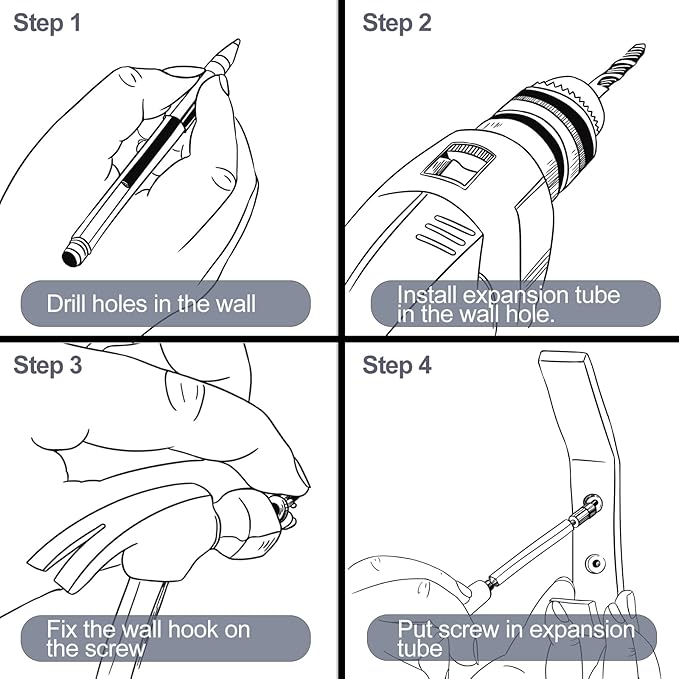 Step 1

Drill holes in the wall

Step 2

Install expansion tube in the wall hole.

Step 3

Fix the wall hook on the screw

Step 4

Put screw in expansion tube