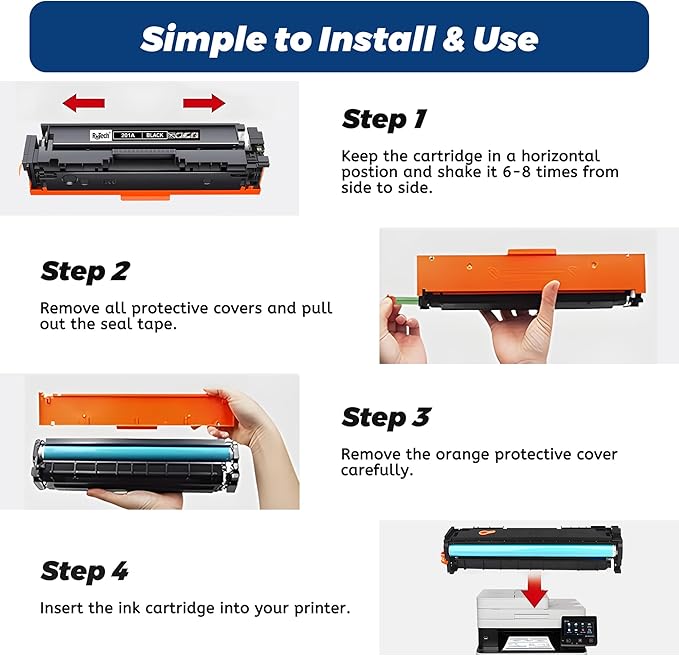 Simple to Install & Use

RuTech 201A BLACK

Step 1

Keep the cartridge in a horizontal postion and shake it 6-8 times from side to side.

Step 2

Remove all protective covers and pull out the seal tape.

Step 3

Remove the orange protective cover carefully.

Step 4

Insert the ink cartridge into your printer.