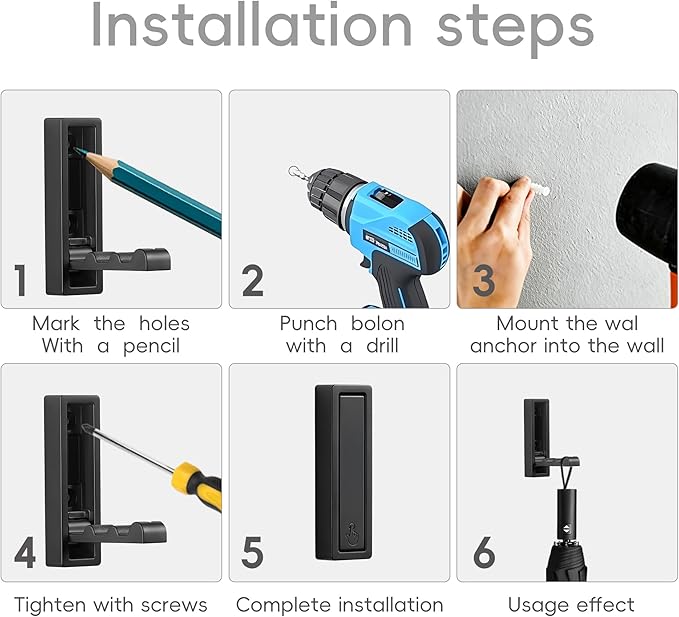 Installation steps

1

Mark the holes
With a pencil

2

Punch bolon
with a drill

3

Mount the wal
anchor into the wall

4

Tighten with screws

5

Complete installation

6

Usage effect