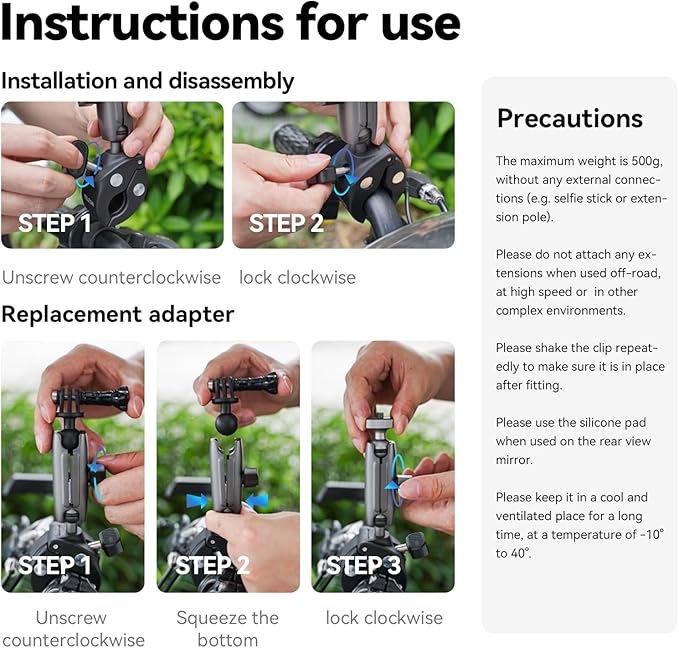 Instructions for use

Installation and disassembly

STEP 1

STEP 2

Unscrew counterclockwise

lock clockwise

Replacement adapter

STEP 1

STEP 2

STEP 3

Unscrew counterclockwise

Squeeze the bottom

lock clockwise

Precautions

The maximum weight is 500g, without any external connections (e.g. selfie stick or extension pole).

Please do not attach any extensions when used off-road, at high speed or in other complex environments.

Please shake the clip repeatedly to make sure it is in place after fitting.

Please use the silicone pad when used on the rear view mirror.

Please keep it in a cool and ventilated place for a long time, at a temperature of -10° to 40°.