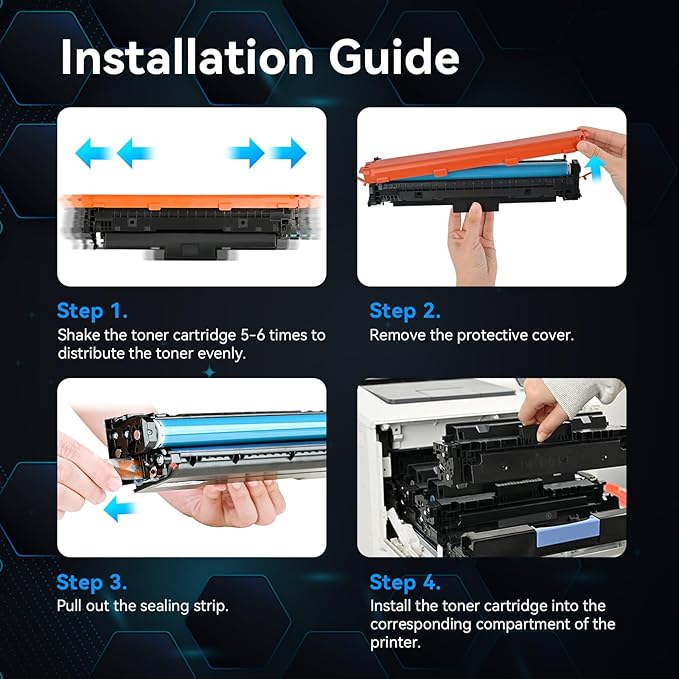 Installation Guide

Step 1.
Shake the toner cartridge 5-6 times to distribute the toner evenly.

Step 2.
Remove the protective cover.

Step 3.
Pull out the sealing strip.

Step 4.
Install the toner cartridge into the corresponding compartment of the printer.