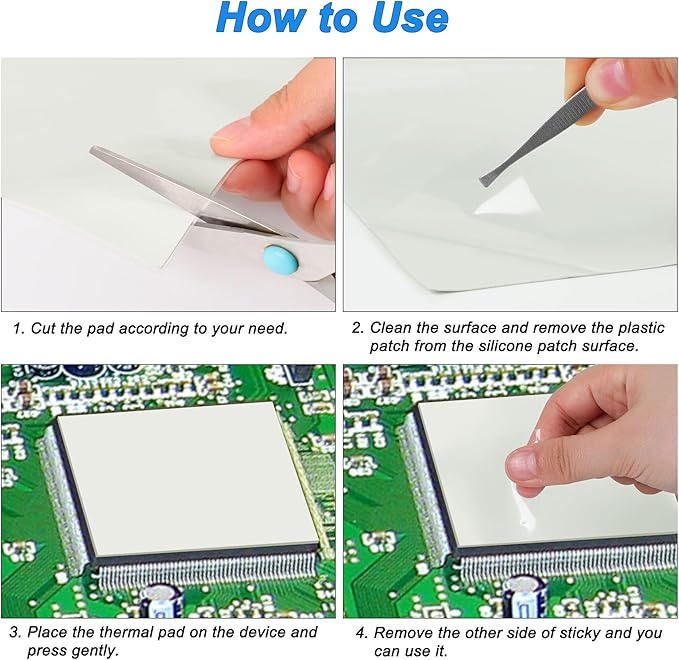 How to Use

1. Cut the pad according to your need.

2. Clean the surface and remove the plastic patch from the silicone patch surface.

3. Place the thermal pad on the device and press gently.

4. Remove the other side of sticky and you can use it.