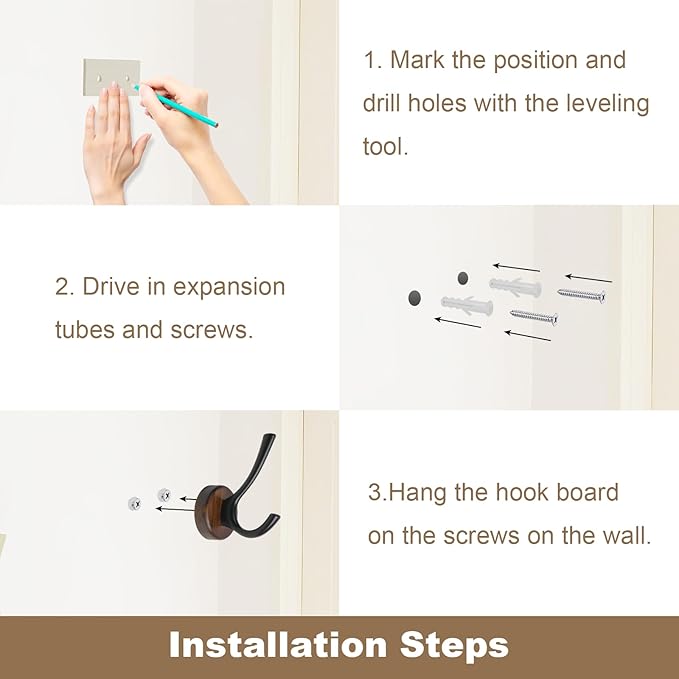 1. Mark the position and drill holes with the leveling tool.

2. Drive in expansion tubes and screws.

3.Hang the hook board on the screws on the wall.

Installation Steps