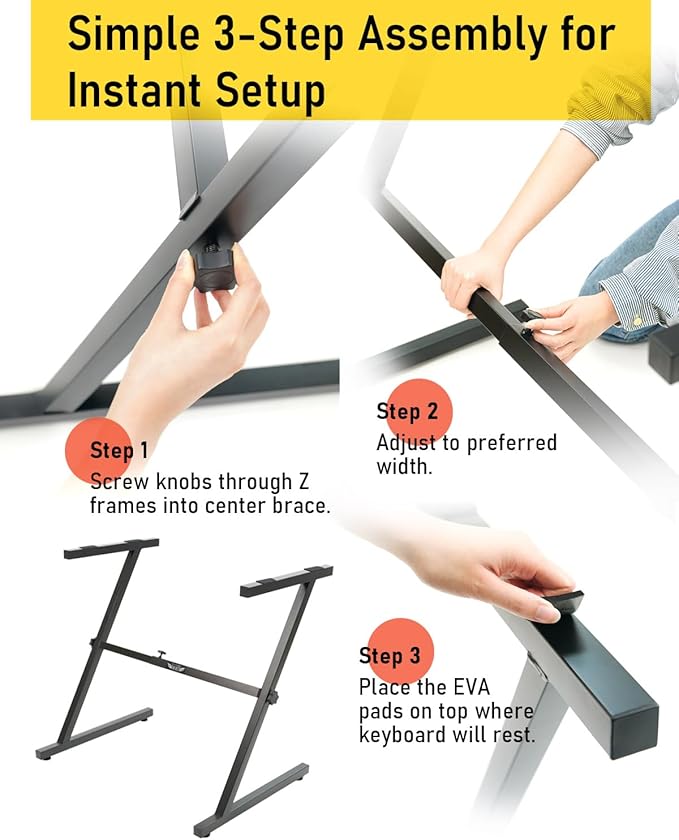 Simple 3-Step Assembly for Instant Setup

Step 1
Screw knobs through Z frames into center brace.

Step 2
Adjust to preferred width.

Step 3
Place the EVA pads on top where keyboard will rest.