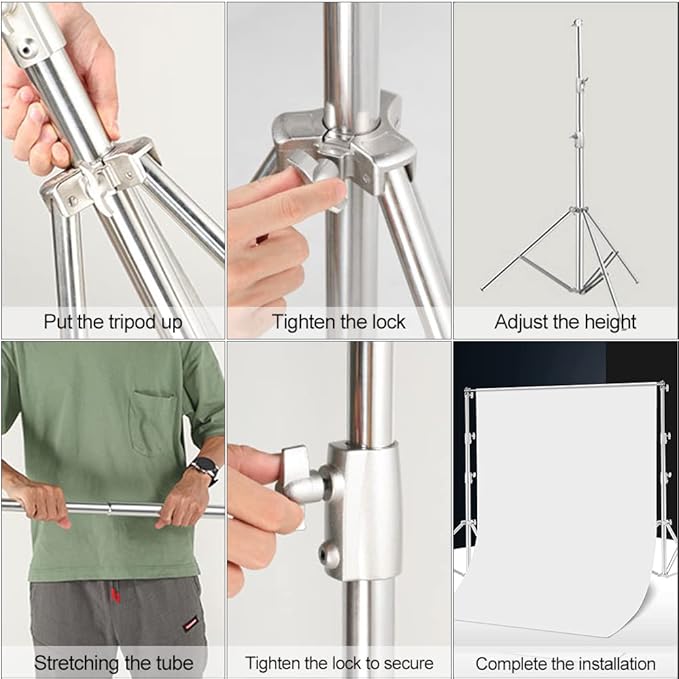 Put the tripod up

Tighten the lock

Adjust the height

Stretching the tube

Tighten the lock to secure

Complete the installation