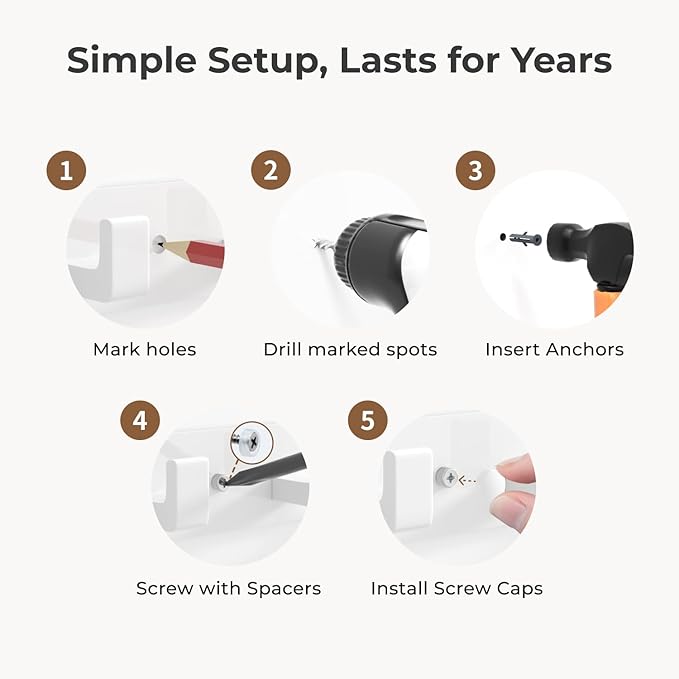 Simple Setup, Lasts for Years

1
Mark holes

2
Drill marked spots

3
Insert Anchors

4
Screw with Spacers

5
Install Screw Caps