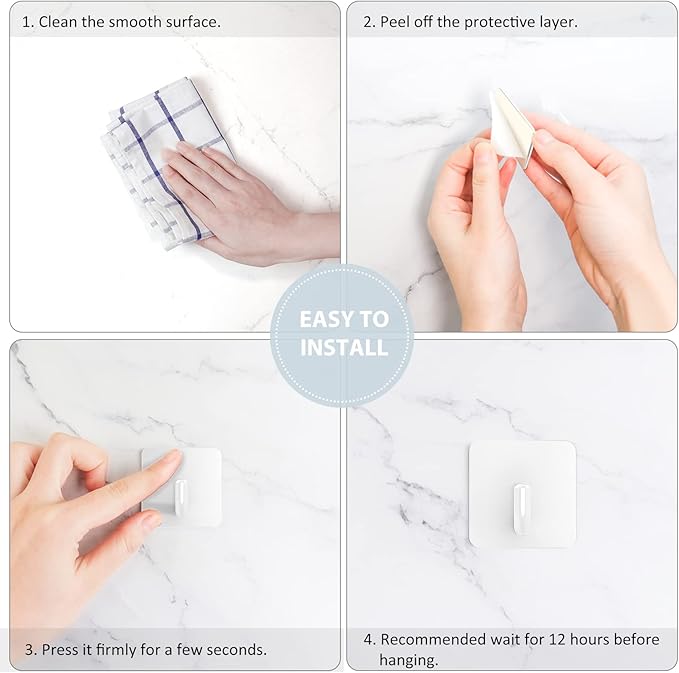 1. Clean the smooth surface.

2. Peel off the protective layer.

EASY TO INSTALL

3. Press it firmly for a few seconds.

4. Recommended wait for 12 hours before hanging.