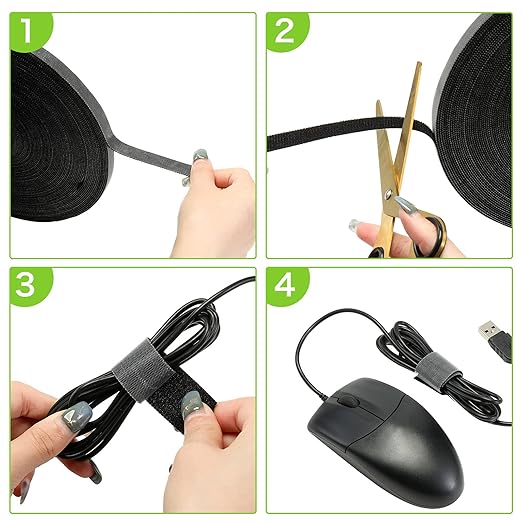 1

2

3

4